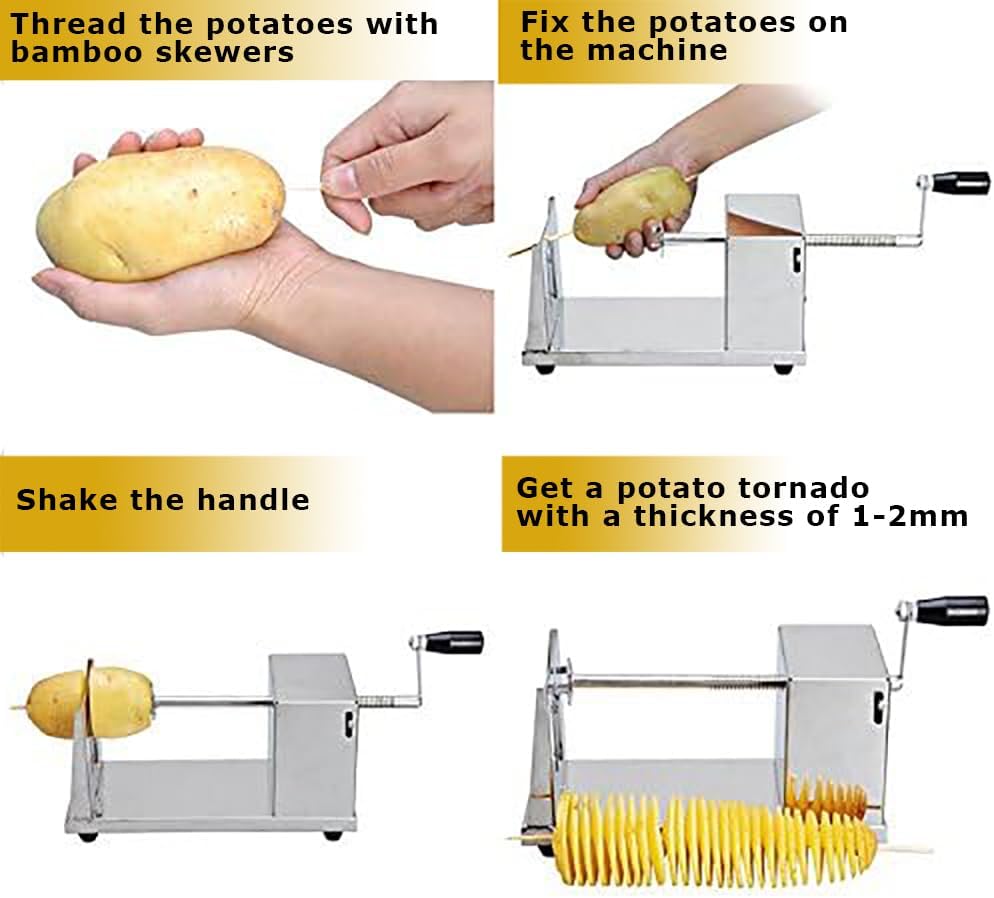 Thread the potatoes with bamboo skewers

Fix the potatoes on the machine

Shake the handle

Get a potato tornado with a thickness of 1-2mm