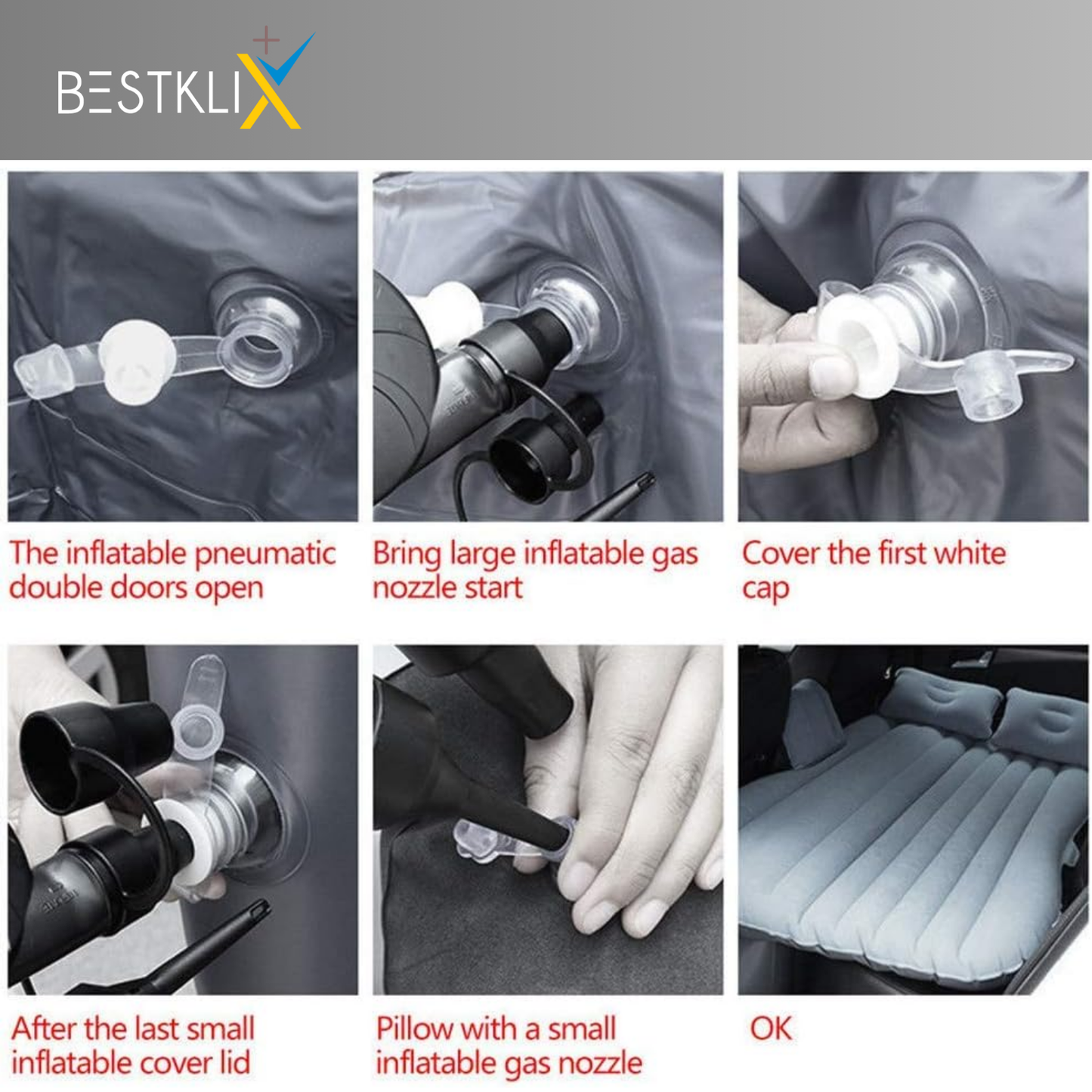 BESTKLIX

The inflatable pneumatic double doors open

Bring large inflatable gas nozzle start

Cover the first white cap

After the last small inflatable cover lid

Pillow with a small inflatable gas nozzle

OK